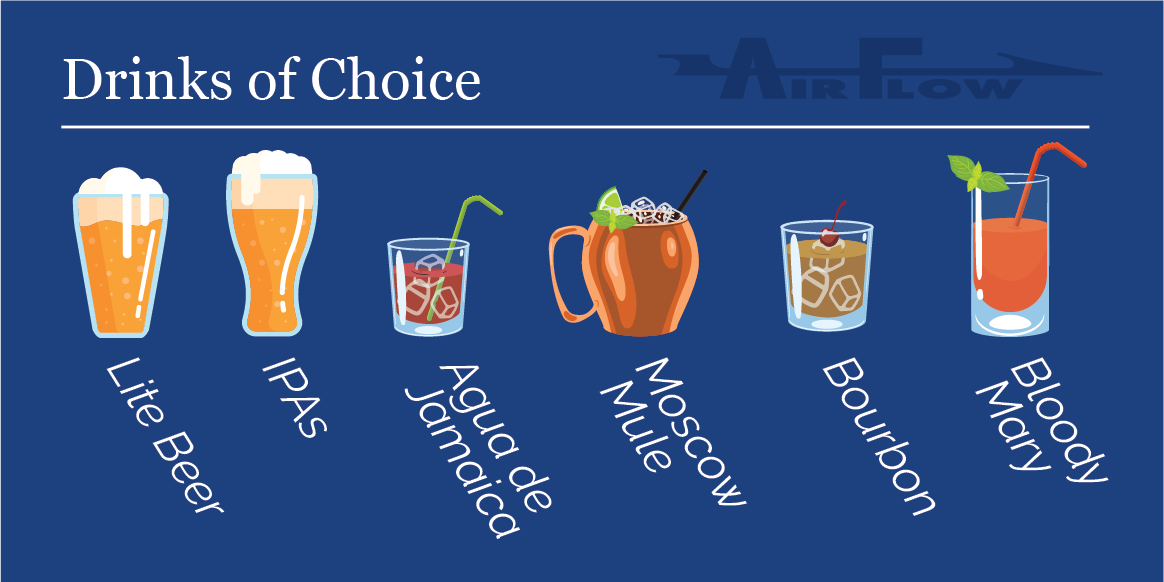 Drinks of Choice

AirFlow

Lite Beer

IPAs

Agua de Jamaica

Moscow Mule

Bourbon

Bloody Mary